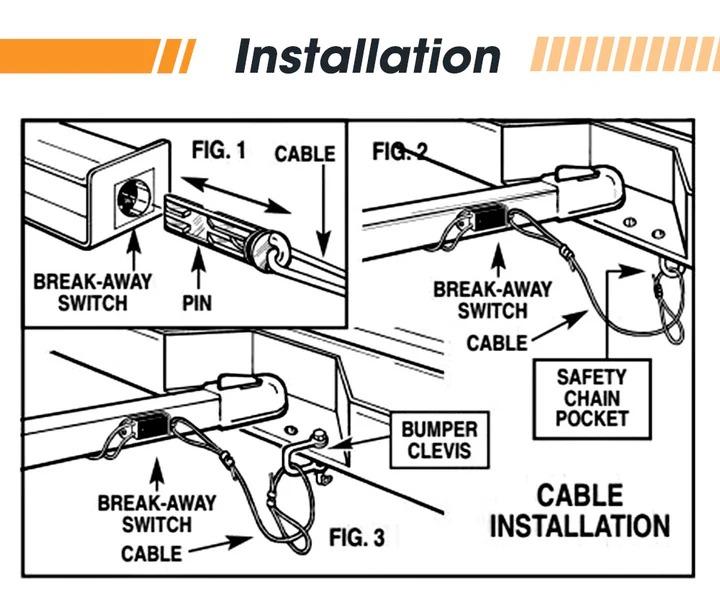 Installation

FIG. 1

CABLE

BREAK-AWAY SWITCH

PIN

FIG. 2

BREAK-AWAY SWITCH

CABLE

SAFETY CHAIN POCKET

BUMPER CLEVIS

BREAK-AWAY SWITCH

CABLE

FIG. 3

CABLE INSTALLATION