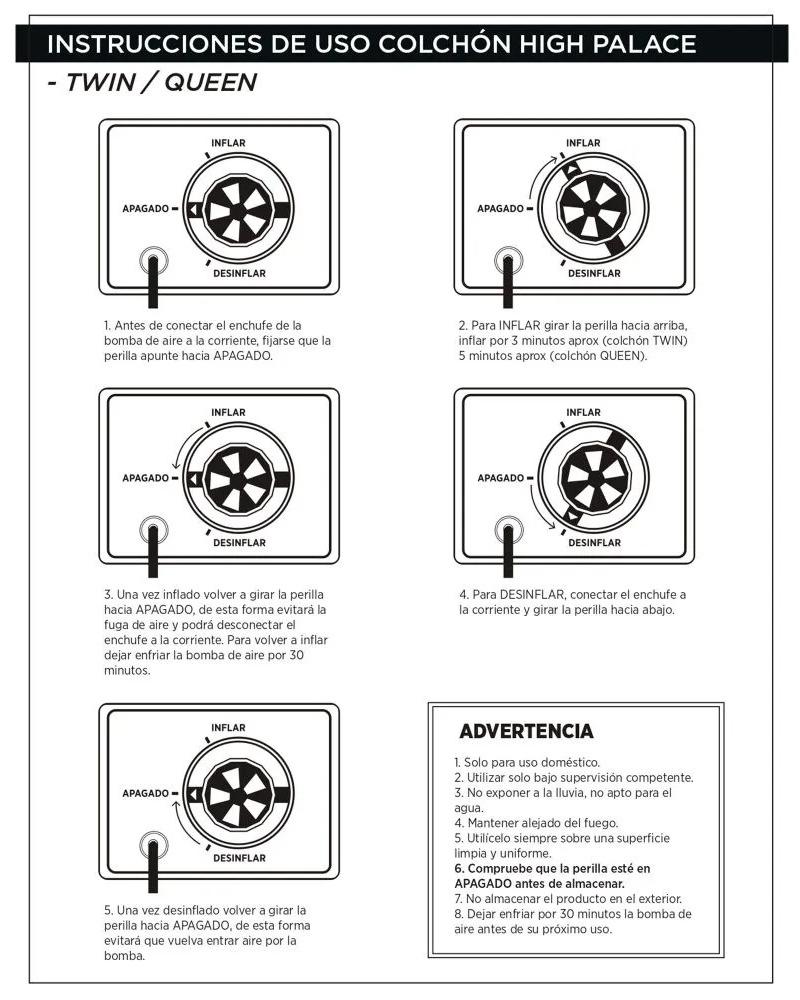 INSTRUCCIONES DE USO COLCHÓN HIGH PALACE - TWIN / QUEEN

INFLAR
APAGADO
DESINFLAR

1. Antes de conectar el enchufe de la bomba de aire a la corriente, fijarse que la perilla apunte hacia APAGADO.

INFLAR
APAGADO
DESINFLAR

2. Para INFLAR girar la perilla hacia arriba, inflar por 3 minutos aprox (colchón TWIN) 5 minutos aprox (colchón QUEEN).

INFLAR
APAGADO
DESINFLAR

3. Una vez inflado volver a girar la perilla hacia APAGADO, de esta forma evitará la fuga de aire y podrá desconectar el enchufe a la corriente. Para volver a inflar dejar enfriar la bomba de aire por 30 minutos.

INFLAR
APAGADO
DESINFLAR

4. Para DESINFLAR, conectar el enchufe a la corriente y girar la perilla hacia abajo.

INFLAR
APAGADO
DESINFLAR

5. Una vez desinflado volver a girar la perilla hacia APAGADO, de esta forma evitará que vuelva entrar aire por la bomba.

ADVERTENCIA

1. Solo para uso doméstico.
2. Utilizar solo bajo supervisión competente.
3. No exponer a la lluvia, no apto para el agua.
4. Mantener alejado del fuego.
5. Utilícelo siempre sobre una superficie limpia y uniforme.
6. Compruebe que la perilla esté en APAGADO antes de almacenar.
7. No almacenar el producto en el exterior.
8. Dejar enfriar por 30 minutos la bomba de aire antes de su próximo uso.