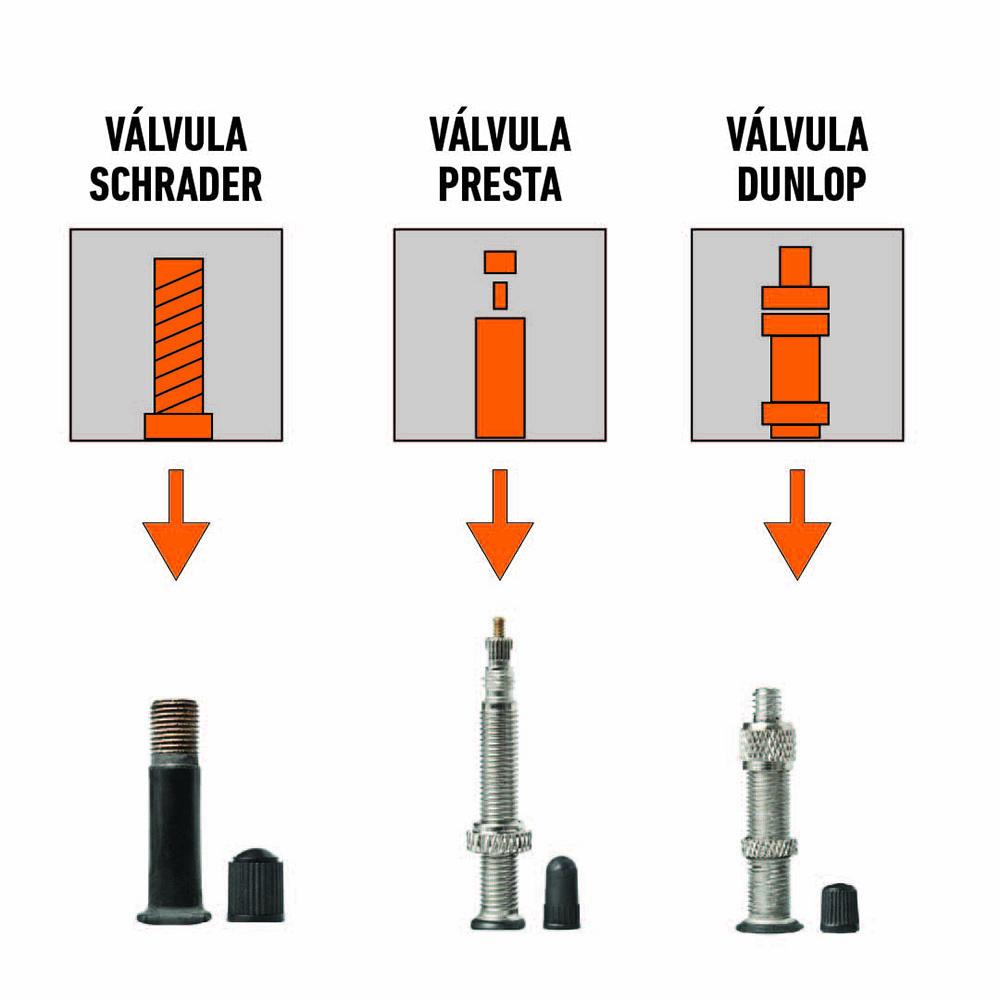 VÁLVULA SCHRADER

VÁLVULA PRESTA

VÁLVULA DUNLOP