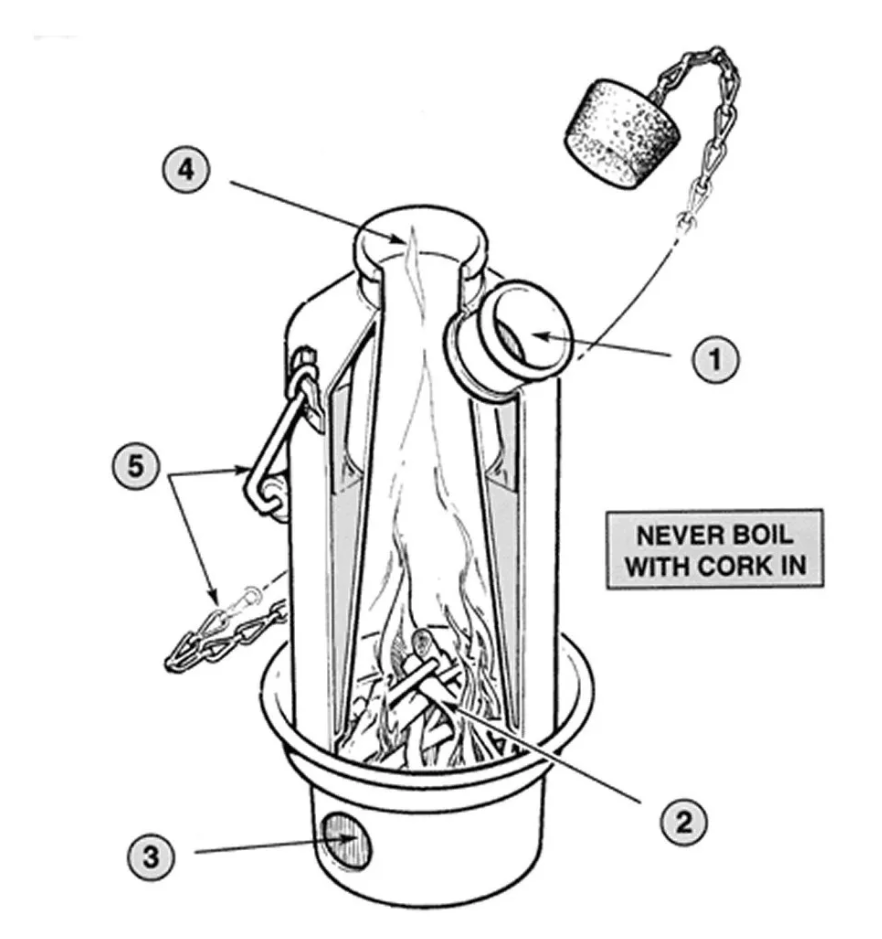 4

1

5

NEVER BOIL WITH CORK IN

2

3