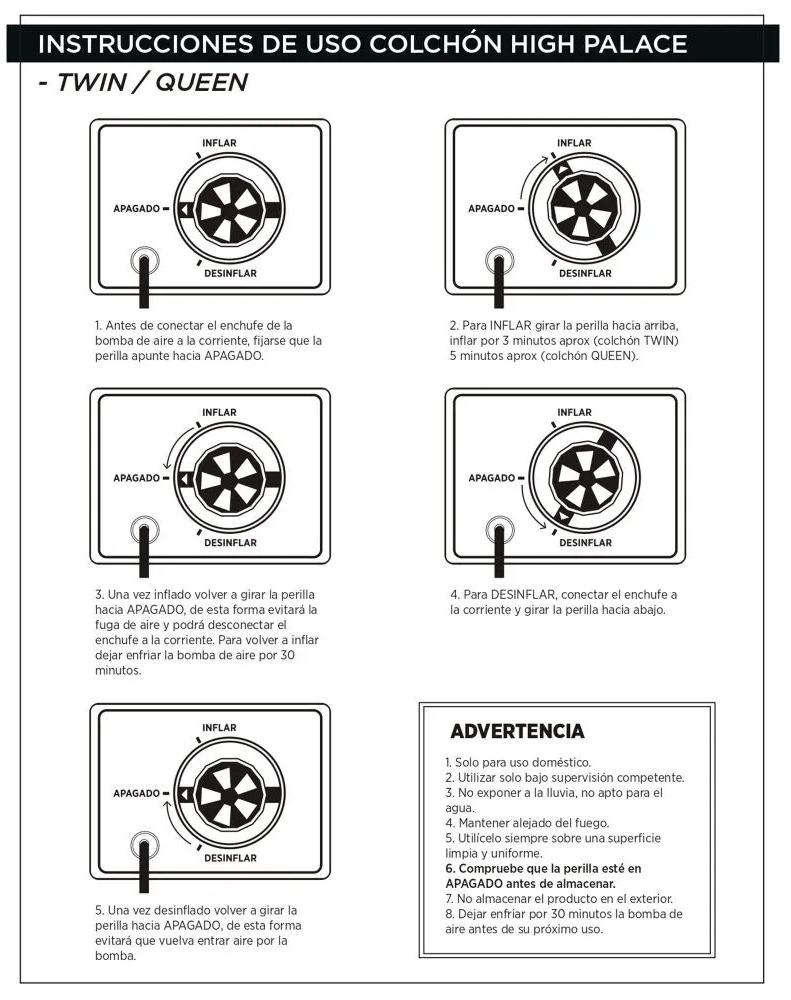 INSTRUCCIONES DE USO COLCHÓN HIGH PALACE - TWIN / QUEEN

INFLAR
APAGADO
DESINFLAR

1. Antes de conectar el enchufe de la bomba de aire a la corriente, fijarse que la perilla apunte hacia APAGADO.

INFLAR
APAGADO
DESINFLAR

2. Para INFLAR girar la perilla hacia arriba, inflar por 3 minutos aprox (colchón TWIN) 5 minutos aprox (colchón QUEEN).

INFLAR
APAGADO
DESINFLAR

3. Una vez inflado volver a girar la perilla hacia APAGADO, de esta forma evitará la fuga de aire y podrá desconectar el enchufe a la corriente. Para volver a inflar dejar enfriar la bomba de aire por 30 minutos.

INFLAR
APAGADO
DESINFLAR

4. Para DESINFLAR, conectar el enchufe a la corriente y girar la perilla hacia abajo.

INFLAR
APAGADO
DESINFLAR

5. Una vez desinflado volver a girar la perilla hacia APAGADO, de esta forma evitará que vuelva entrar aire por la bomba.

ADVERTENCIA

1. Solo para uso doméstico.
2. Utilizar solo bajo supervisión competente.
3. No exponer a la lluvia, no apto para el agua.
4. Mantener alejado del fuego.
5. Utilícelo siempre sobre una superficie limpia y uniforme.
6. Compruebe que la perilla esté en APAGADO antes de almacenar.
7. No almacenar el producto en el exterior.
8. Dejar enfriar por 30 minutos la bomba de aire antes de su próximo uso.