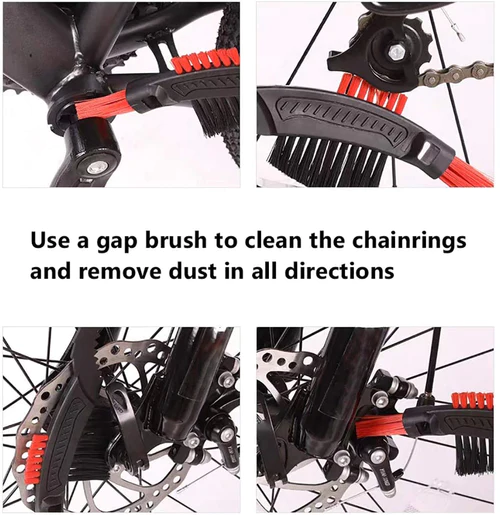 Use a gap brush to clean the chainrings and remove dust in all directions