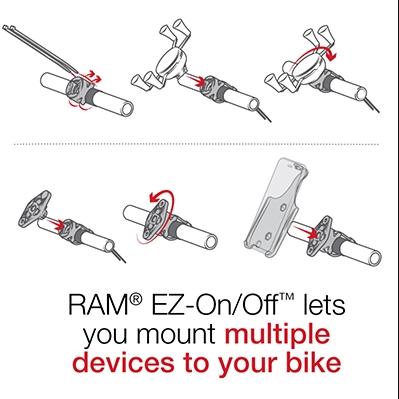 RAM® EZ-On/Off™ lets you mount multiple devices to your bike