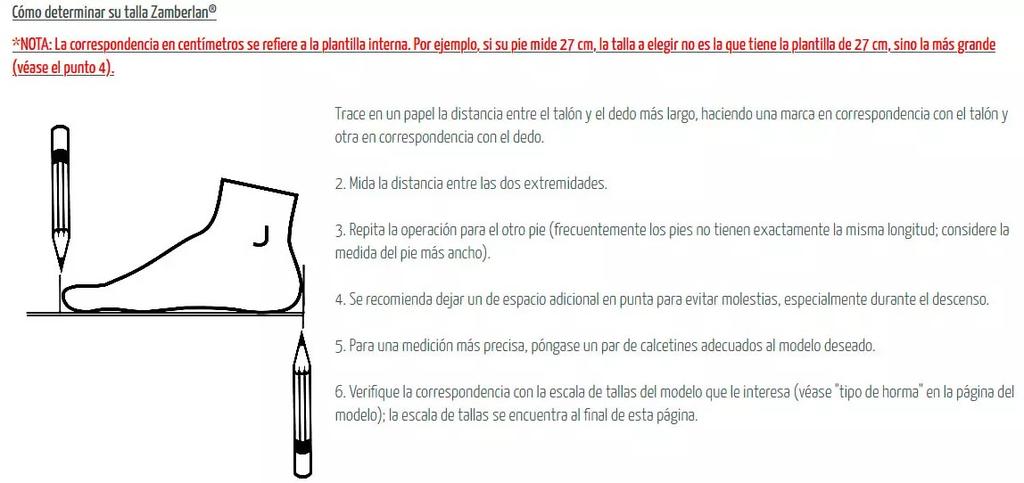 Cómo determinar su talla Zamberlan®

*NOTA: La correspondencia en centímetros se refiere a la plantilla interna. Por ejemplo, si su pie mide 27 cm, la talla a elegir no es la que tiene la plantilla de 27 cm, sino la más grande (véase el punto 4).

Trace en un papel la distancia entre el talón y el dedo más largo, haciendo una marca en correspondencia con el talón y otra en correspondencia con el dedo.

2. Mida la distancia entre las dos extremidades.

3. Repita la operación para el otro pie (frecuentemente los pies no tienen exactamente la misma longitud; considere la medida del pie más ancho).

4. Se recomienda dejar un de espacio adicional en punta para evitar molestias, especialmente durante el descenso.

5. Para una medición más precisa, póngase un par de calcetines adecuados al modelo deseado.

6. Verifique la correspondencia con la escala de tallas del modelo que le interesa (véase "tipo de horma" en la página del modelo); la escala de tallas se encuentra al final de esta página.