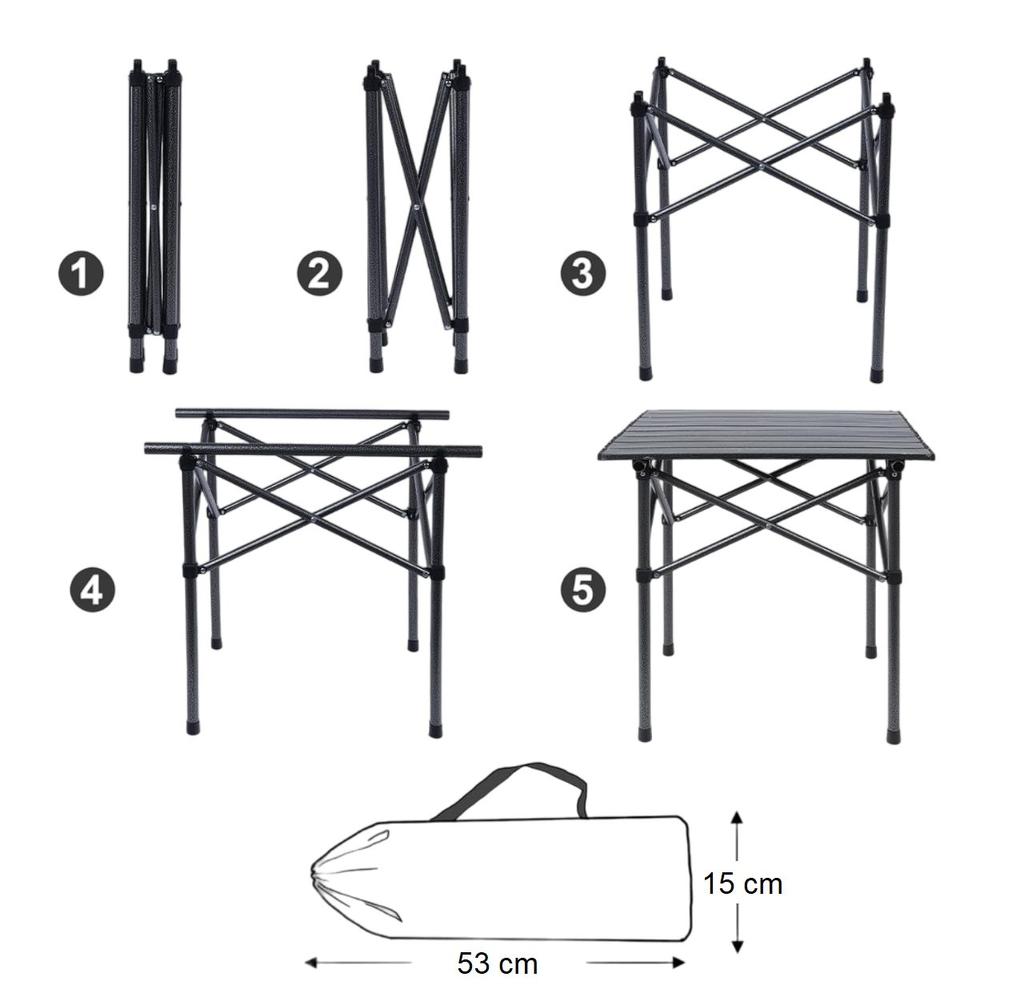 1

2

3

4

5

15 cm

53 cm