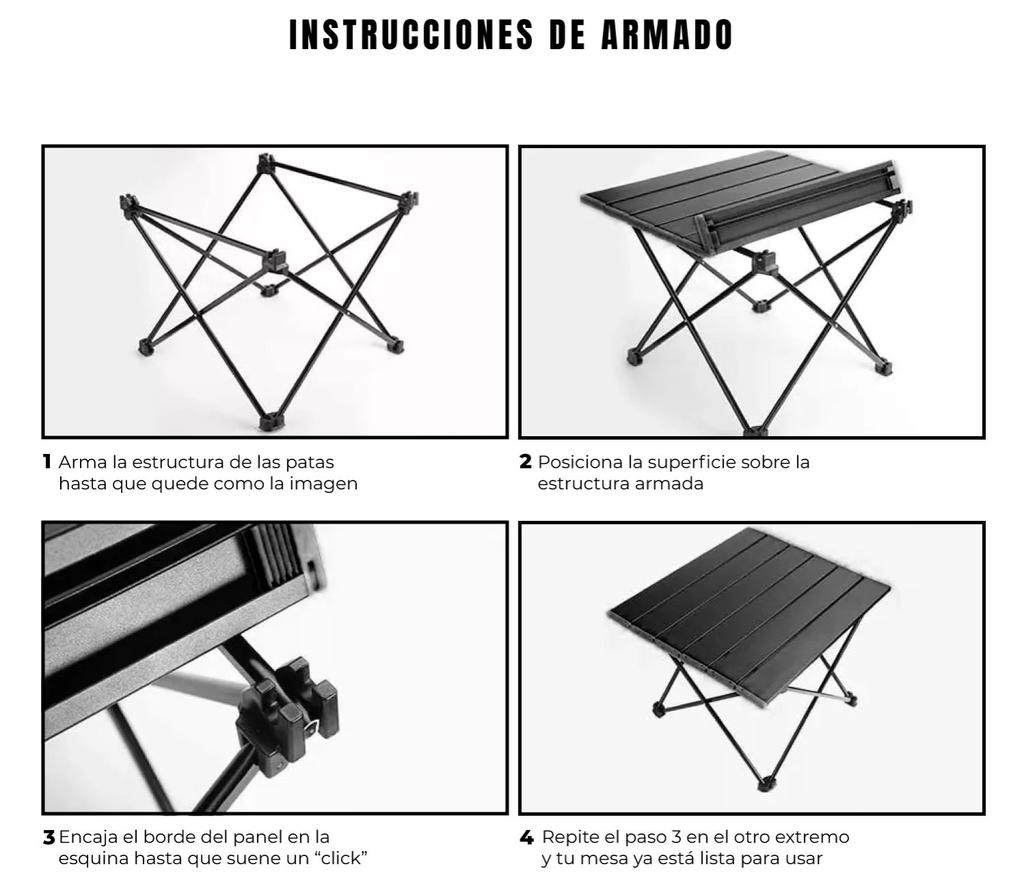 INSTRUCCIONES DE ARMADO

1 Arma la estructura de las patas hasta que quede como la imagen

2 Posiciona la superficie sobre la estructura armada

3 Encaja el borde del panel en la esquina hasta que suene un “click”

4 Repite el paso 3 en el otro extremo y tu mesa ya está lista para usar